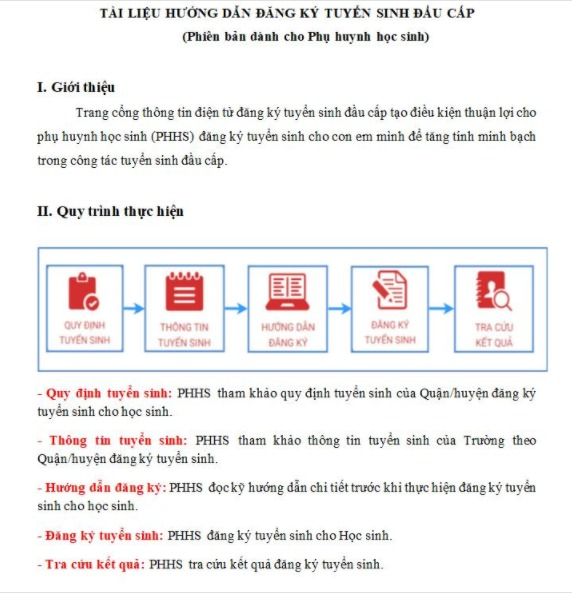 TÀI LIỆU HƯỚNG DẪN ĐĂNG KÝ TUYỂN SINH ĐẦU CẤP
(Phiên bản dành cho Phụ huynh học sinh)

I. Giới thiệu

Trang cổng thông tin điện tử đăng ký tuyển sinh đầu cấp tạo điều kiện thuận lợi cho phụ huynh học sinh (PHHS) đăng ký tuyển sinh cho con em mình để tăng tính minh bạch trong công tác tuyển sinh đầu cấp.

II. Quy trình thực hiện

QUY ĐỊNH TUYỂN SINH

THÔNG TIN TUYỂN SINH

HƯỚNG DẪN ĐĂNG KÝ

ĐĂNG KÝ TUYỂN SINH

TRA CỨU KẾT QUẢ

- Quy định tuyển sinh: PHHS tham khảo quy định tuyển sinh của Quận/huyện đăng ký tuyển sinh cho học sinh.

- Thông tin tuyển sinh: PHHS tham khảo thông tin tuyển sinh của Trường theo Quận/huyện đăng ký tuyển sinh.

- Hướng dẫn đăng ký: PHHS đọc kỹ hướng dẫn chi tiết trước khi thực hiện đăng ký tuyển sinh cho học sinh.

- Đăng ký tuyển sinh: PHHS đăng ký tuyển sinh cho Học sinh.

- Tra cứu kết quả: PHHS tra cứu kết quả đăng ký tuyển sinh.